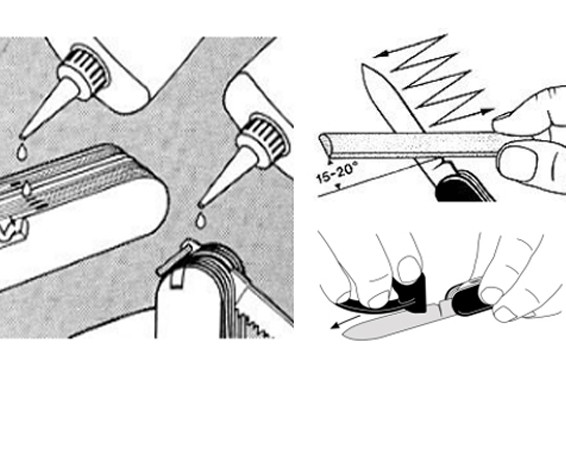 15-20°